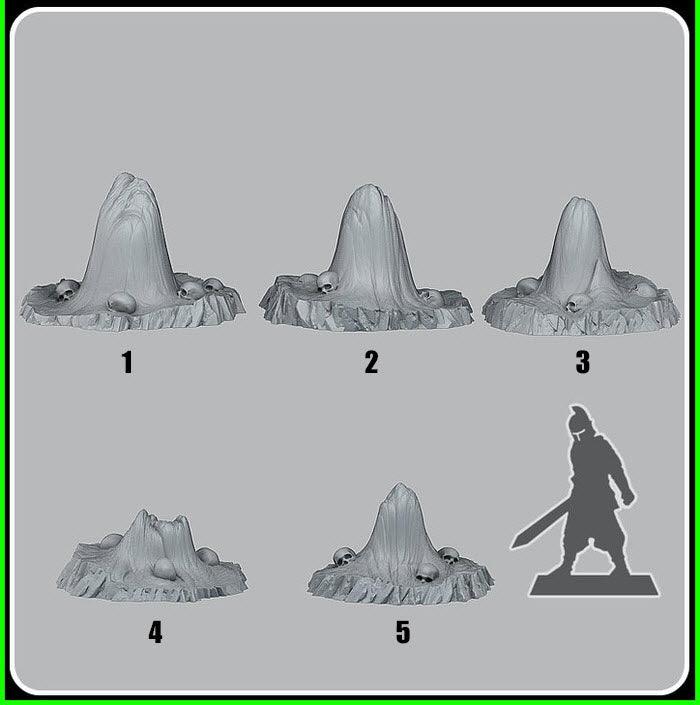 1

2

3

4

5