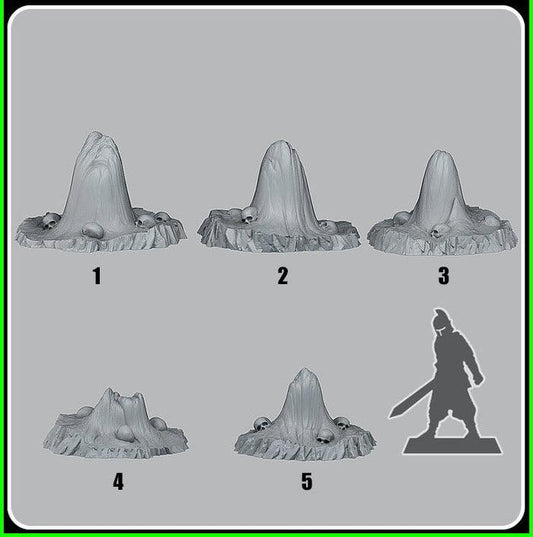 1

2

3

4

5