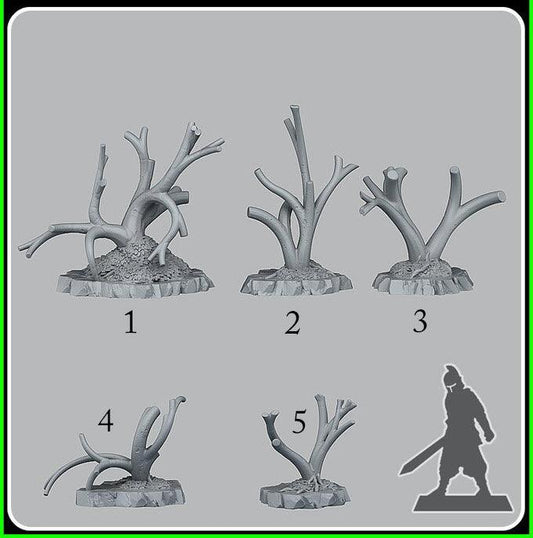 1
2
3
4
5