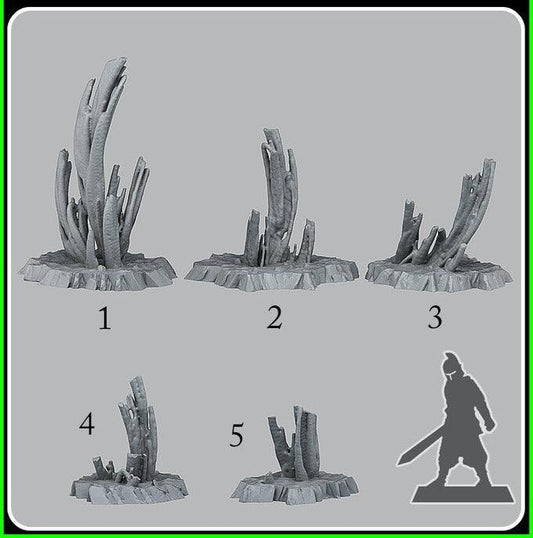 1
2
3
4
5